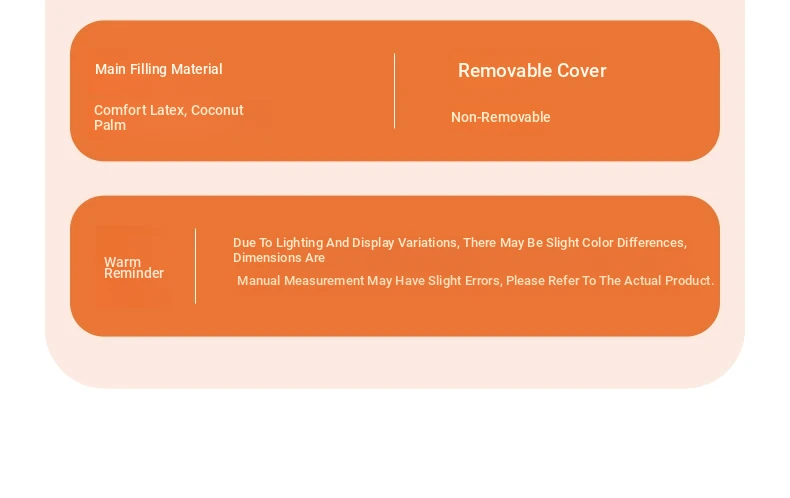 Main Filling Material

Comfort Latex, Coconut Palm

Removable Cover

Non-Removable

Warm Reminder

Due To Lighting And Display Variations, There May Be Slight Color Differences, Dimensions Are

Manual Measurement May Have Slight Errors, Please Refer To The Actual Product.