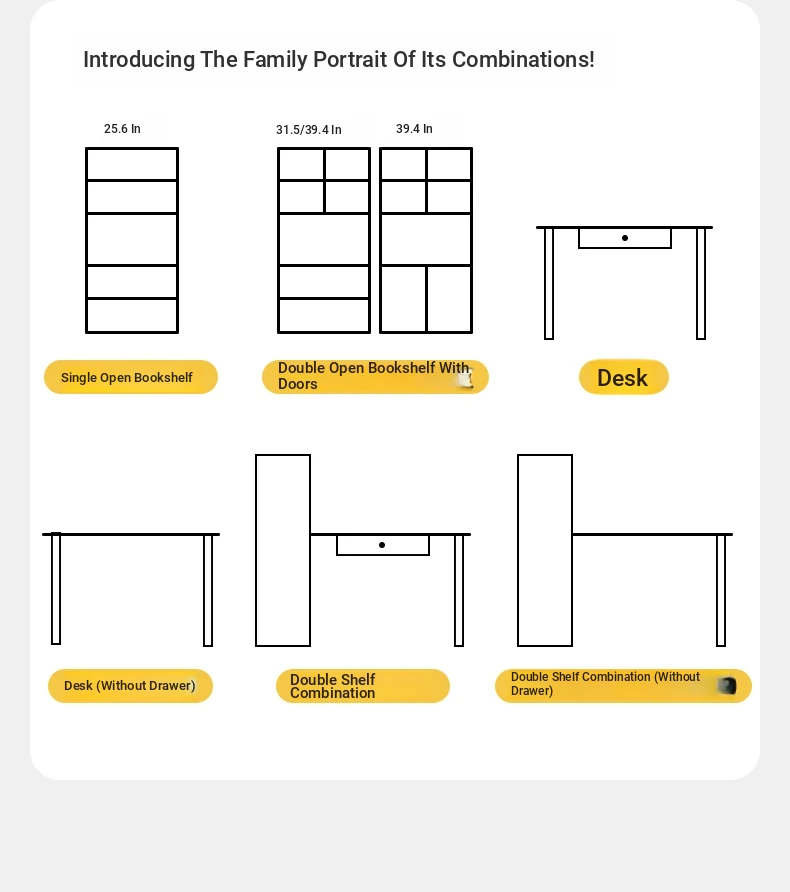 Introducing The Family Portrait Of Its Combinations!

25.6 In

31.5/39.4 In

39.4 In

Single Open Bookshelf

Double Open Bookshelf With Doors

Desk

Desk (Without Drawer)

Double Shelf Combination

Double Shelf Combination (Without Drawer)