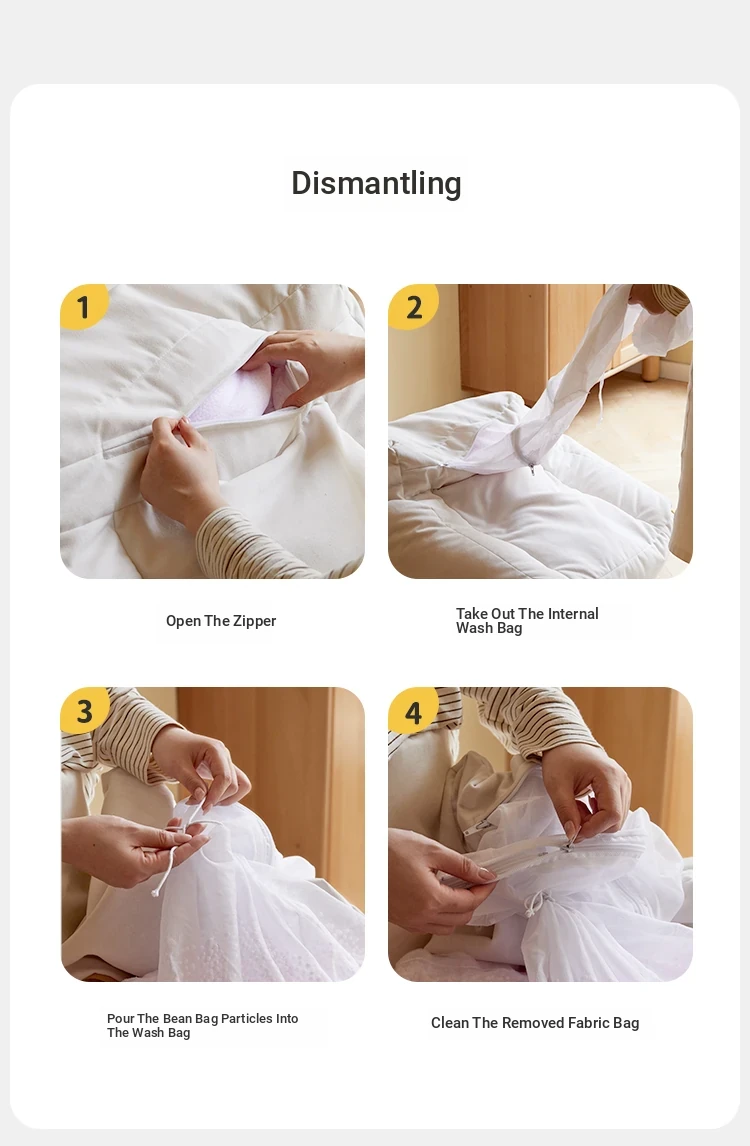 Dismantling

1

Open The Zipper

2

Take Out The Internal Wash Bag

3

Pour The Bean Bag Particles Into The Wash Bag

4

Clean The Removed Fabric Bag