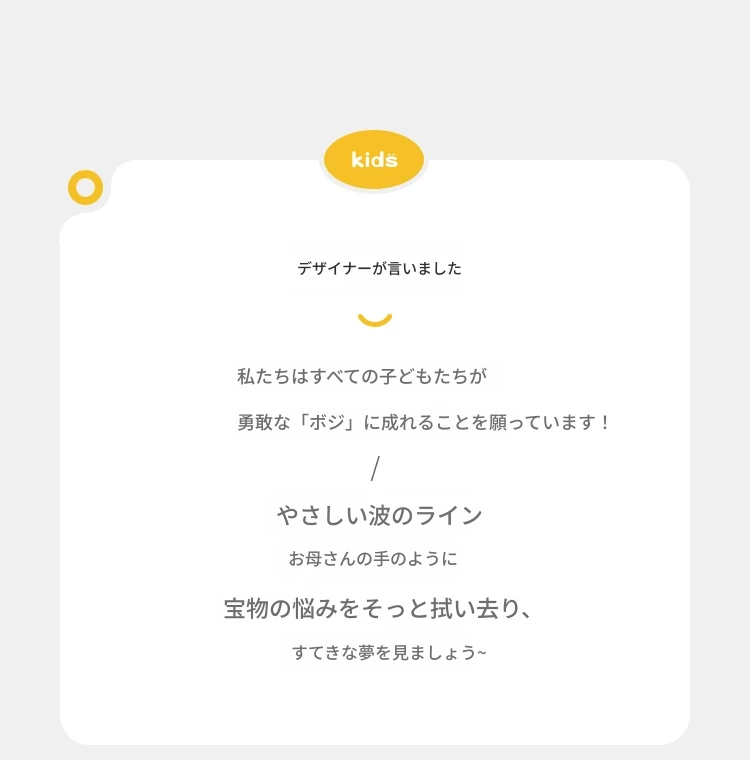 kids

デザイナーが言いました

私たちはすべての子どもたちが

勇敢な「ボジ」に成れることを願っています！

/

やさしい波のライン

お母さんの手のように

宝物の悩みをそっと拭い去り、

すてきな夢を見ましょう~