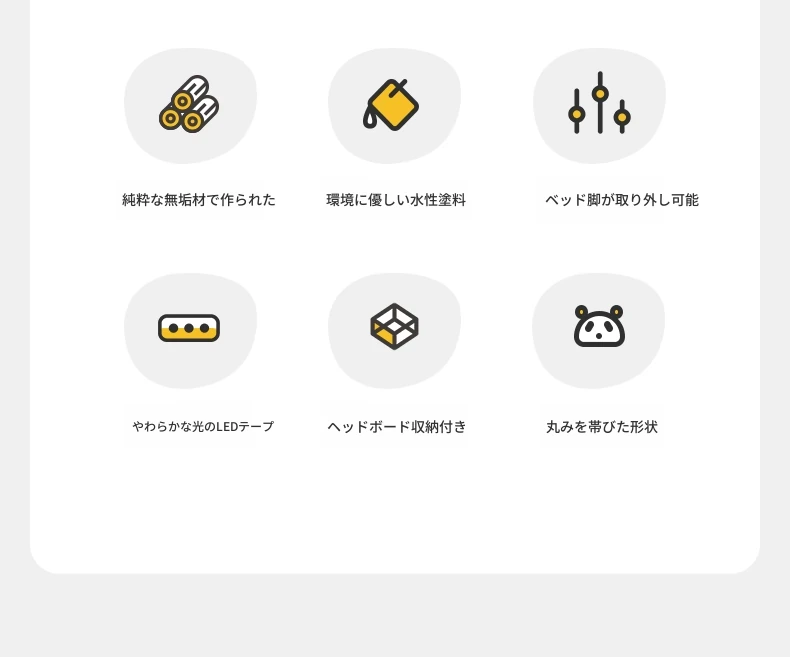 純粋な無垢材で作られた

環境に優しい水性塗料

ベッド脚が取り外し可能

やわらかな光のLEDテープ

ヘッドボード収納付き

丸みを帯びた形状