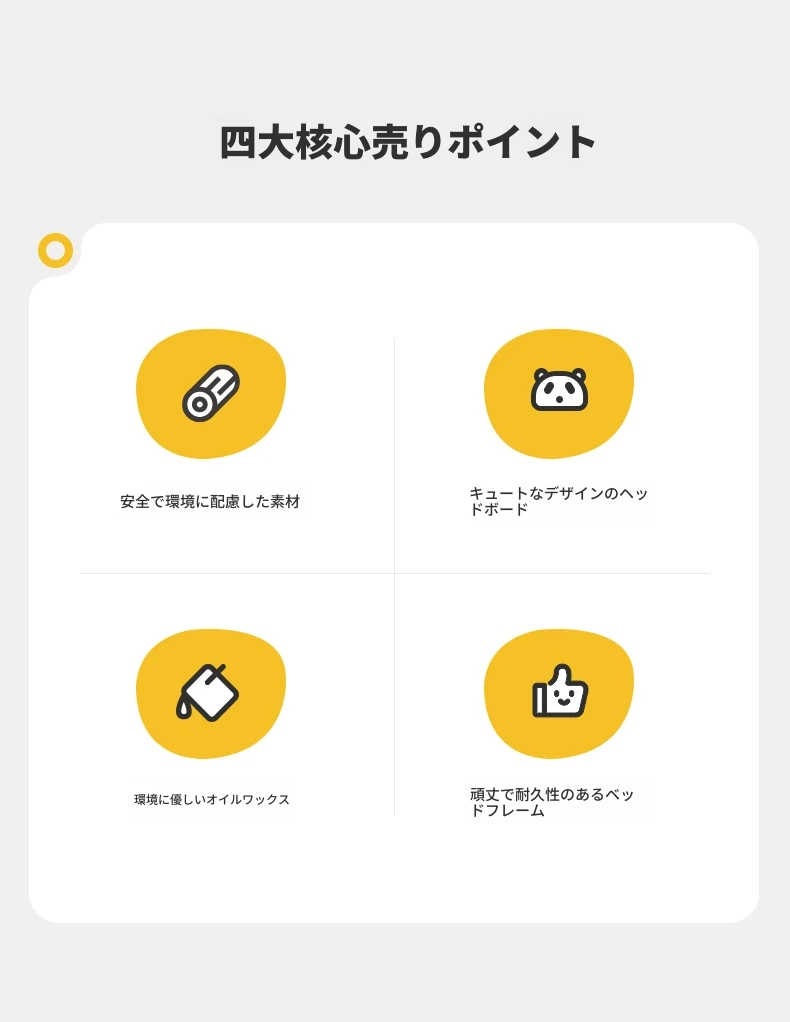 四大核心売りポイント

安全で環境に配慮した素材

キュートなデザインのヘッドボード

環境に優しいオイルワックス

頑丈で耐久性のあるベッドフレーム