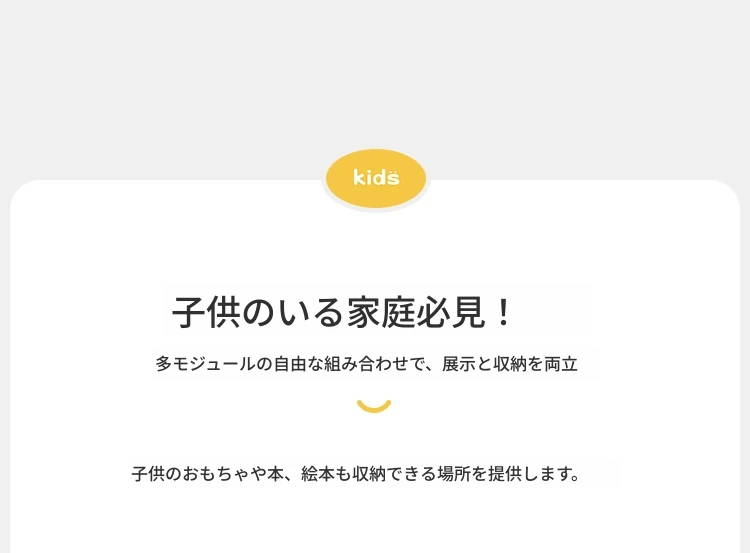 kids

子供のいる家庭必見！

多モジュールの自由な組み合わせで、展示と収納を両立

子供のおもちゃや本、絵本も収納できる場所を提供します。