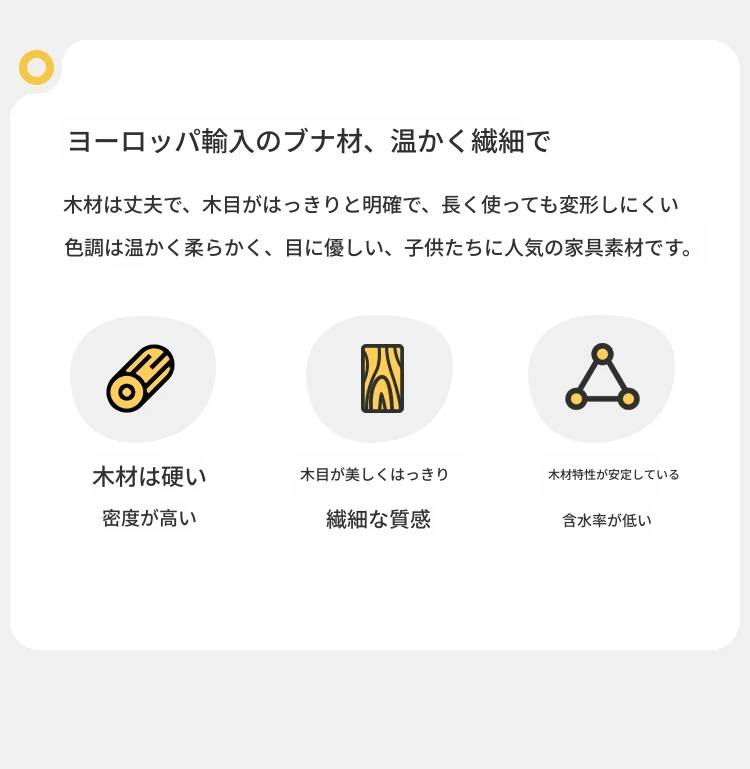 ヨーロッパ輸入のブナ材、温かく繊細で

木材は丈夫で、木目がはっきりと明確で、長く使っても変形しにくい

色調は温かく柔らかく、目に優しい、子供たちに人気の家具素材です。

木材は硬い

密度が高い

木目が美しくはっきり

繊細な質感

木材特性が安定している

含水率が低い