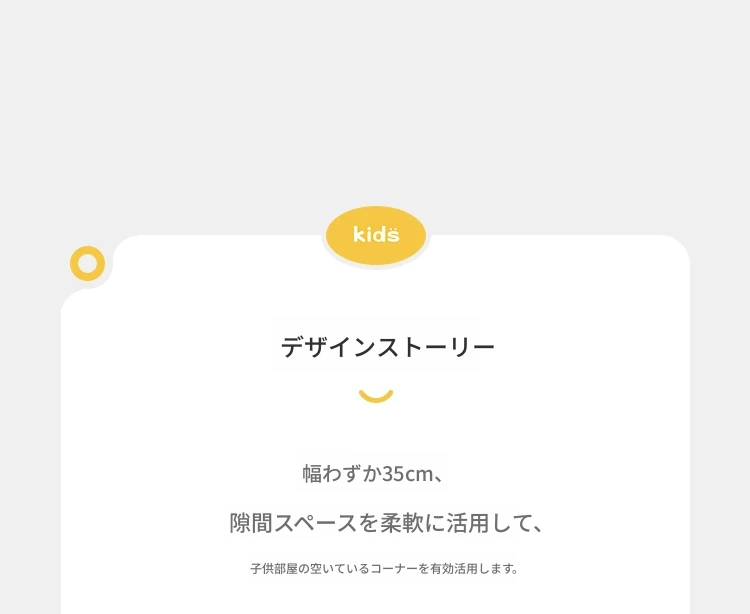 kids

デザインストーリー

幅わずか35cm、

隙間スペースを柔軟に活用して、

子供部屋の空いているコーナーを有効活用します。