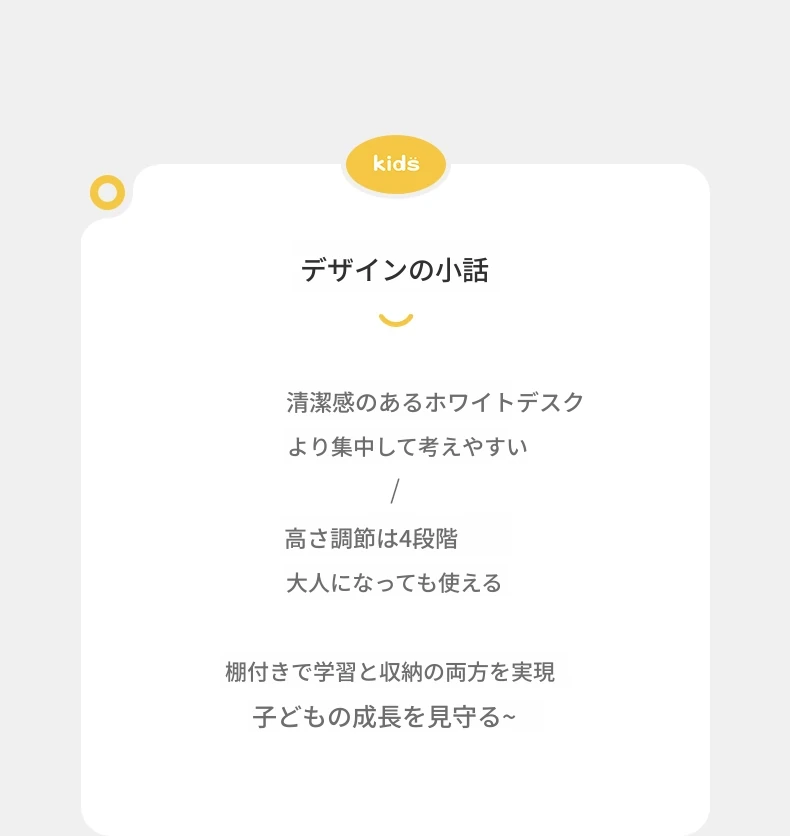 kids

デザインの小話

清潔感のあるホワイトデスク
より集中して考えやすい
/
高さ調節は4段階
大人になっても使える

棚付きで学習と収納の両方を実現
子どもの成長を見守る~