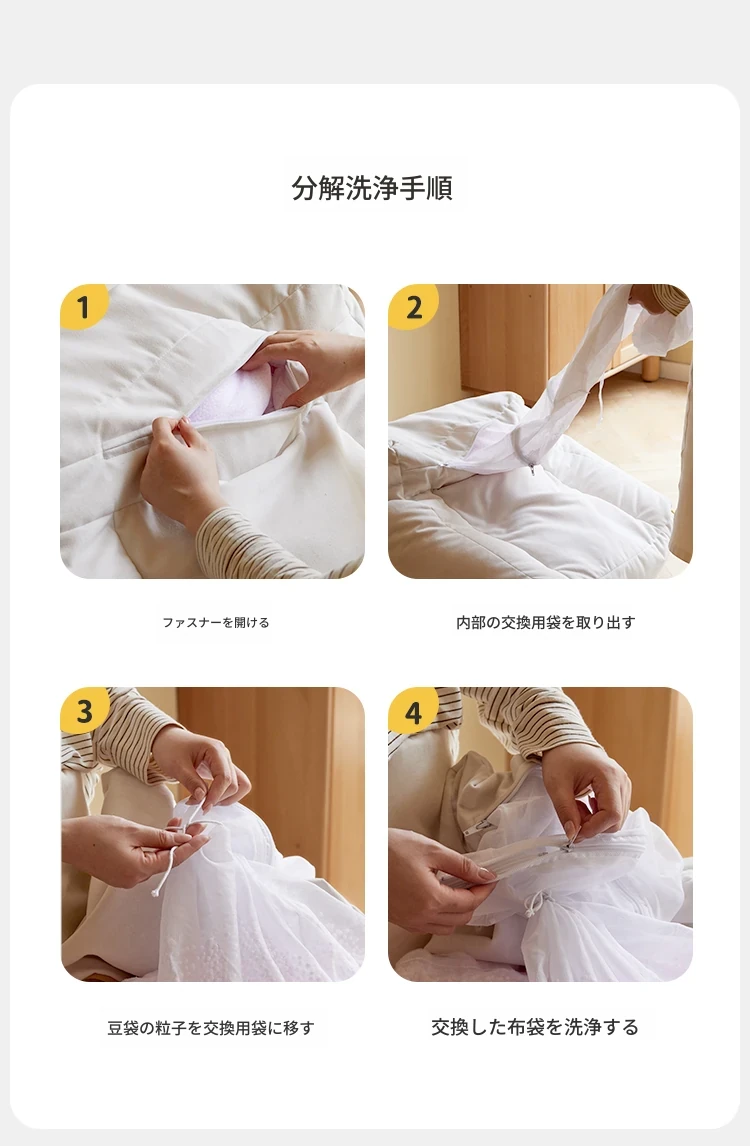 分解洗浄手順

1

ファスナーを開ける

2

内部の交換用袋を取り出す

3

豆袋の粒子を交換用袋に移す

4

交換した布袋を洗浄する